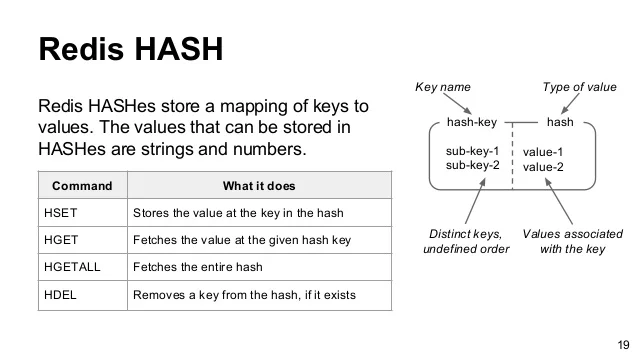 Redis HASH

Redis HASHes store a mapping of keys to values. The values that can be stored in HASHes are strings and numbers.

| Command | What it does |
|---|---|
| HSET | Stores the value at the key in the hash |
| HGET | Fetches the value at the given hash key |
| HGETALL | Fetches the entire hash |
| HDEL | Removes a key from the hash, if it exists |

Key name

Type of value

hash-key

hash

sub-key-1
sub-key-2

value-1
value-2

Distinct keys,
undefined order

Values associated
with the key

19